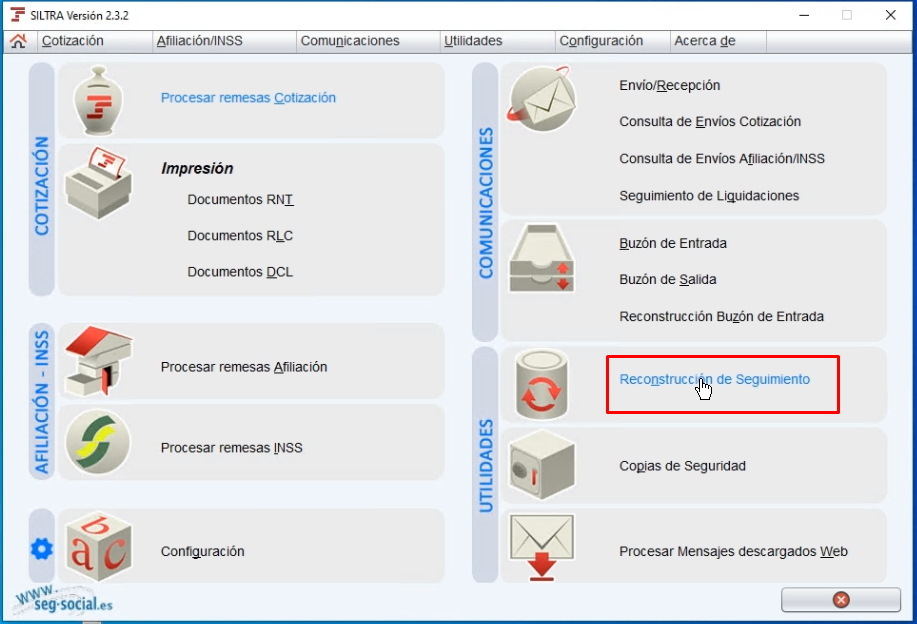 SILTRA Versión 2.3.2

Cotización Afiliación/INSS Comunicaciones Utilidades Configuración Acerca de

COTIZACIÓN

Procesar remesas Cotización

Impresión

Documentos RNT

Documentos RLC

Documentos DCL

AFILIACIÓN - INSS

Procesar remesas Afiliación

Procesar remesas INSS

Configuración

www.seg-social.es

COMUNICACIONES

Envío/Recepción

Consulta de Envíos Cotización

Consulta de Envíos Afiliación/INSS

Seguimiento de Liquidaciones

Buzón de Entrada

Buzón de Salida

Reconstrucción Buzón de Entrada

UTILIDADES

Reconstrucción de Seguimiento

Copias de Seguridad

Procesar Mensajes descargados Web